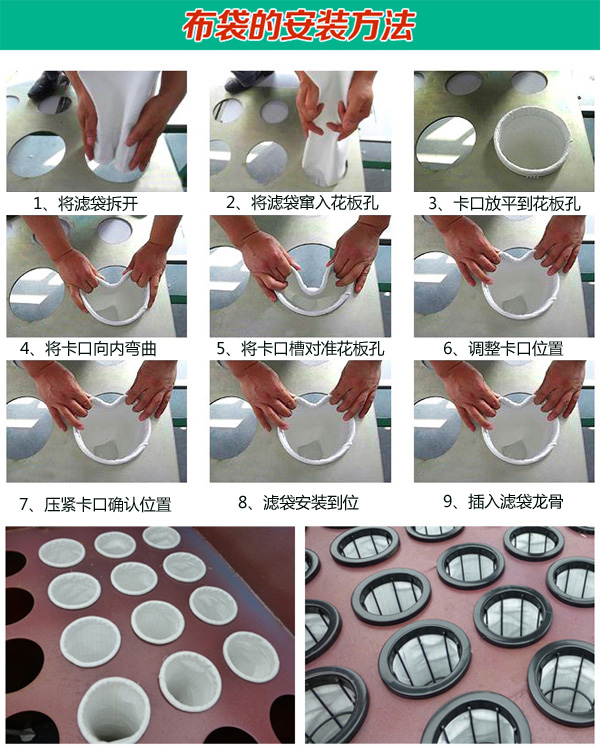 布袋的安装方法

1、将滤袋拆开

2、将滤袋窜入花板孔

3、卡口放平到花板孔

4、将卡口向内弯曲

5、将卡口槽对准花板孔

6、调整卡口位置

7、压紧卡口确认位置

8、滤袋安装到位

9、插入滤袋龙骨